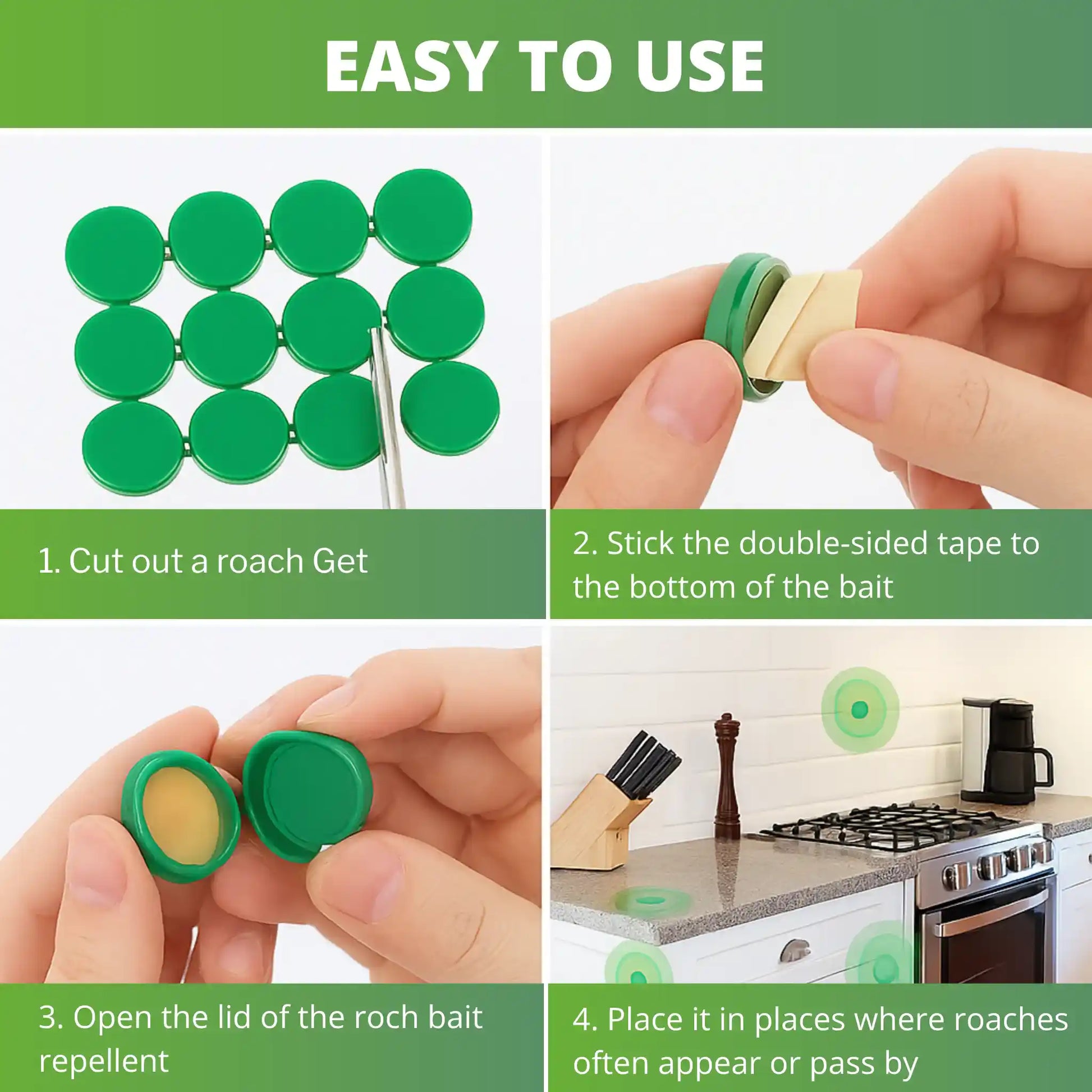 EASY TO USE

1. Cut out a roach Get

2. Stick the double-sided tape to the bottom of the bait

3. Open the lid of the roch bait repellent

4. Place it in places where roaches often appear or pass by